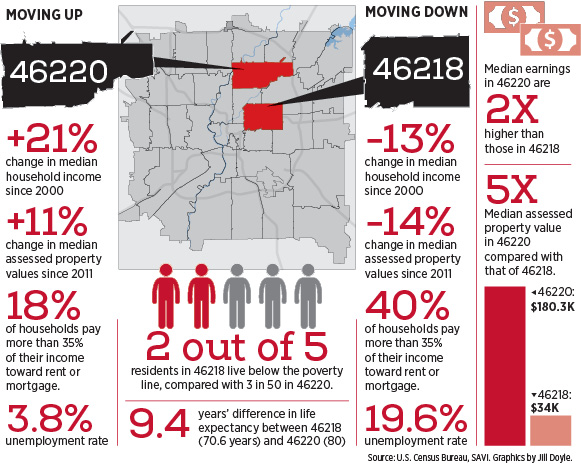 MOVING UP

46220

+21%
change in median household income since 2000

+11%
change in median assessed property values since 2011

18%
of households pay more than 35% of their income toward rent or mortgage.

3.8%
unemployment rate

2 out of 5
residents in 46218 live below the poverty line, compared with 3 in 50 in 46220.

9.4
years' difference in life expectancy between 46218 (70.6 years) and 46220 (80)

MOVING DOWN

46218

-13%
change in median household income since 2000

-14%
change in median assessed property values since 2011

40%
of households pay more than 35% of their income toward rent or mortgage.

19.6%
unemployment rate

$ $

Median earnings in 46220 are
2X
higher than those in 46218

5X
Median assessed property value in 46220 compared with that of 46218.

◂46220: $180.3K

▾46218: $34K

Source: U.S. Census Bureau, SAVI. Graphics by Jill Doyle.