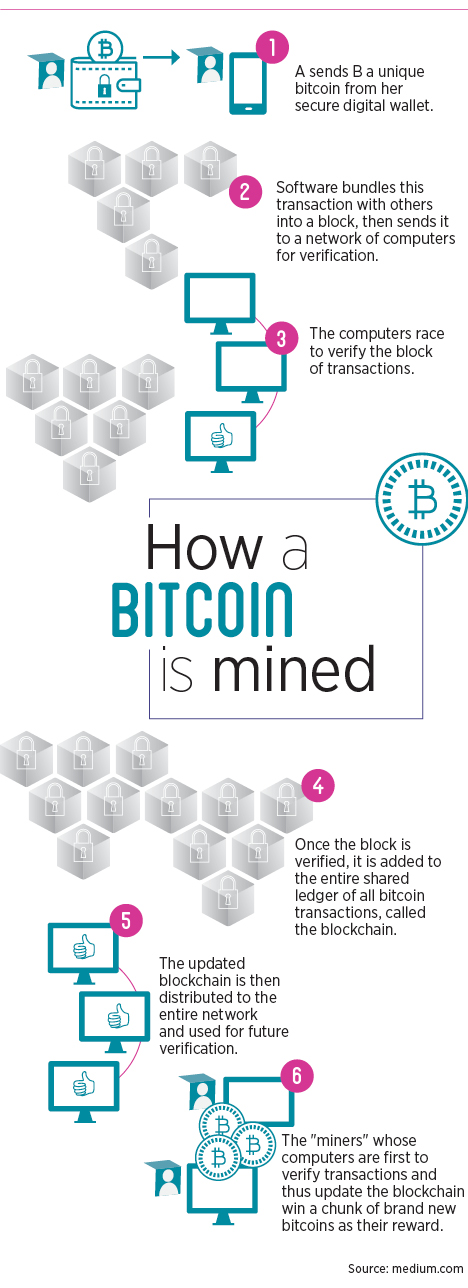 1

A sends B a unique bitcoin from her secure digital wallet.

2

Software bundles this transaction with others into a block, then sends it to a network of computers for verification.

3

The computers race to verify the block of transactions.

How a BITCOIN is mined

4

Once the block is verified, it is added to the entire shared ledger of all bitcoin transactions, called the blockchain.

5

The updated blockchain is then distributed to the entire network and used for future verification.

6

The "miners" whose computers are first to verify transactions and thus update the blockchain win a chunk of brand new bitcoins as their reward.

Source: medium.com