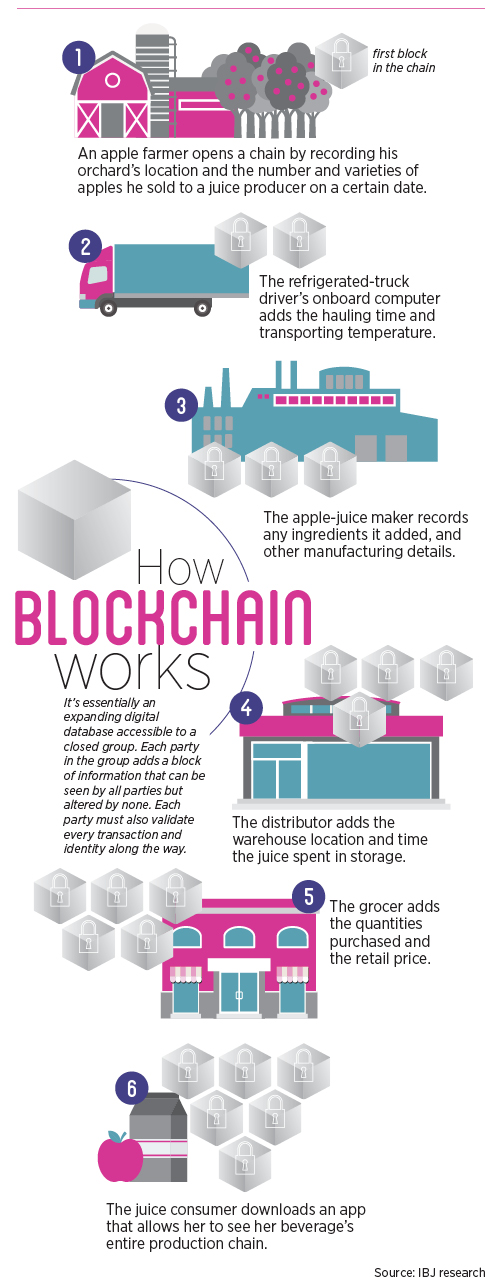 1

first block in the chain

An apple farmer opens a chain by recording his orchard's location and the number and varieties of apples he sold to a juice producer on a certain date.

2

The refrigerated-truck driver's onboard computer adds the hauling time and transporting temperature.

3

The apple-juice maker records any ingredients it added, and other manufacturing details.

How BLOCKCHAIN works

It's essentially an expanding digital database accessible to a closed group. Each party in the group adds a block of information that can be seen by all parties but altered by none. Each party must also validate every transaction and identity along the way.

4

The distributor adds the warehouse location and time the juice spent in storage.

5

The grocer adds the quantities purchased and the retail price.

6

The juice consumer downloads an app that allows her to see her beverage's entire production chain.

Source: IBJ research